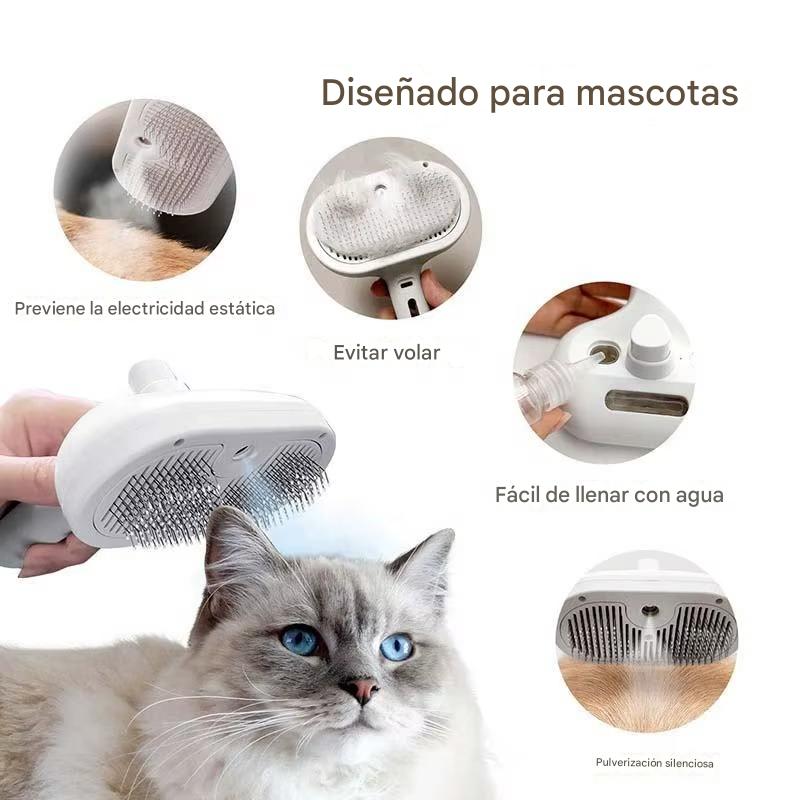 Diseñado para mascotas

Previene la electricidad estática

Evitar volar

Fácil de llenar con agua

Pulverización silenciosa