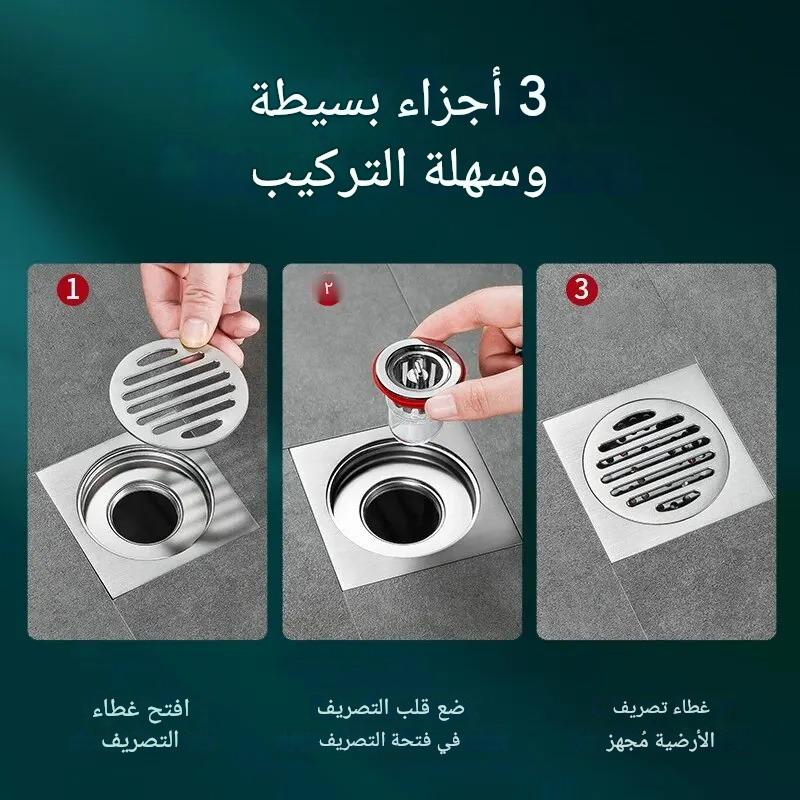 3 أجزاء بسيطة
وسهلة التركيب

1

٢

3

افتح غطاء التصريف

ضع قلب التصريف في فتحة التصريف

غطاء تصريف الأرضية مُجهز