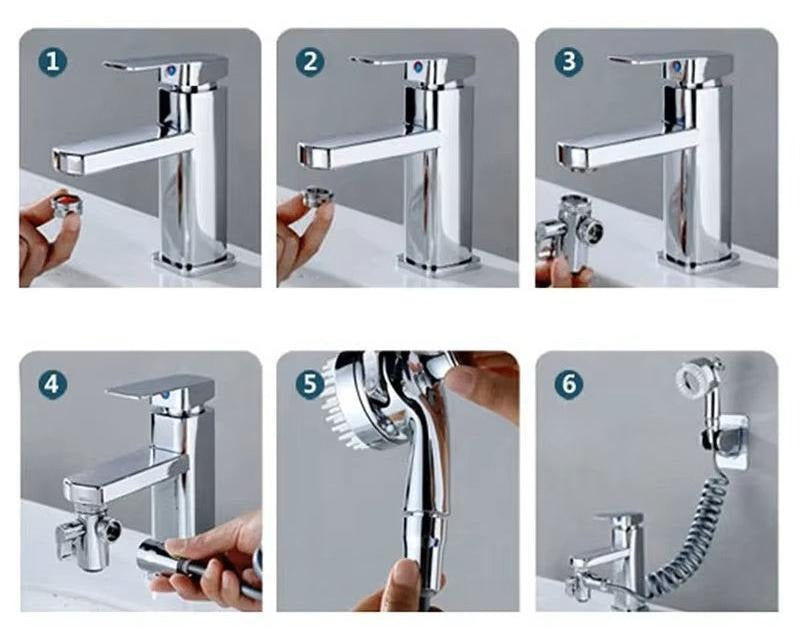 1

2

3

4

5

6