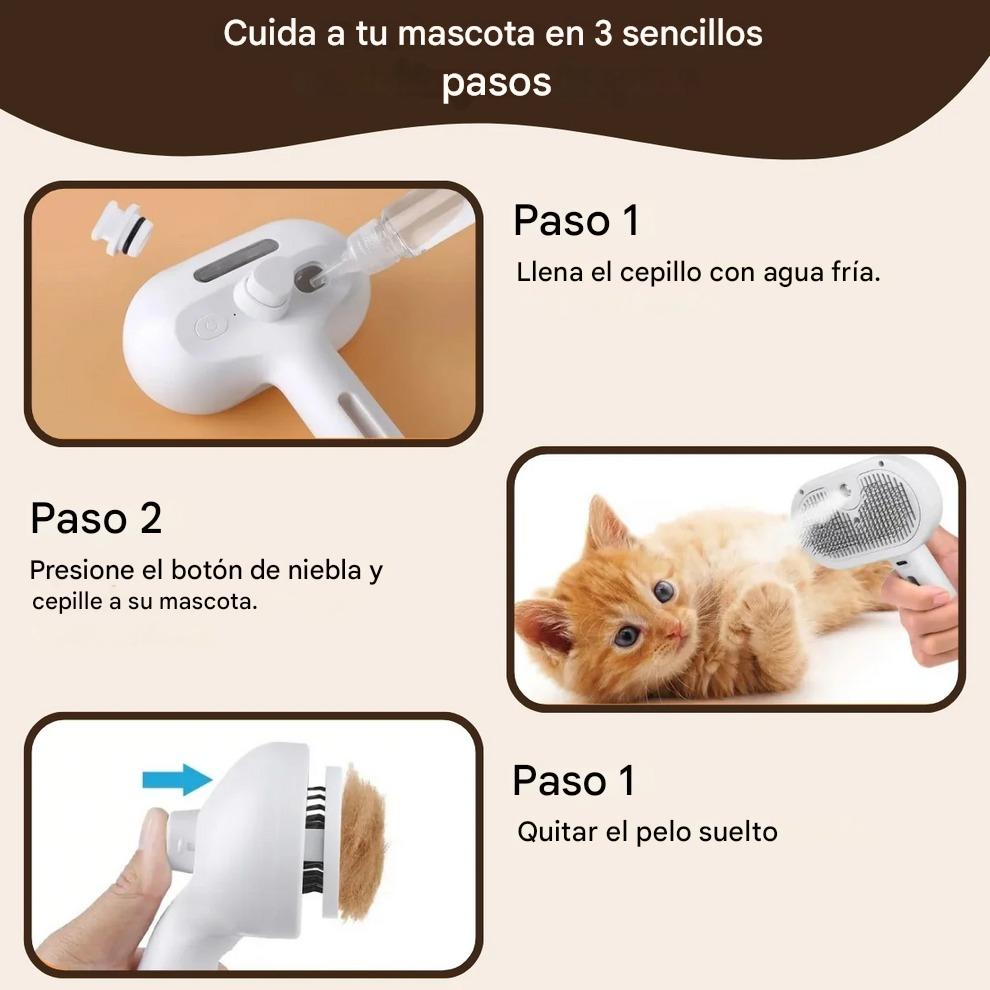 Cuida a tu mascota en 3 sencillos pasos

Paso 1
Llena el cepillo con agua fría.

Paso 2
Presione el botón de niebla y cepille a su mascota.

Paso 1
Quitar el pelo suelto