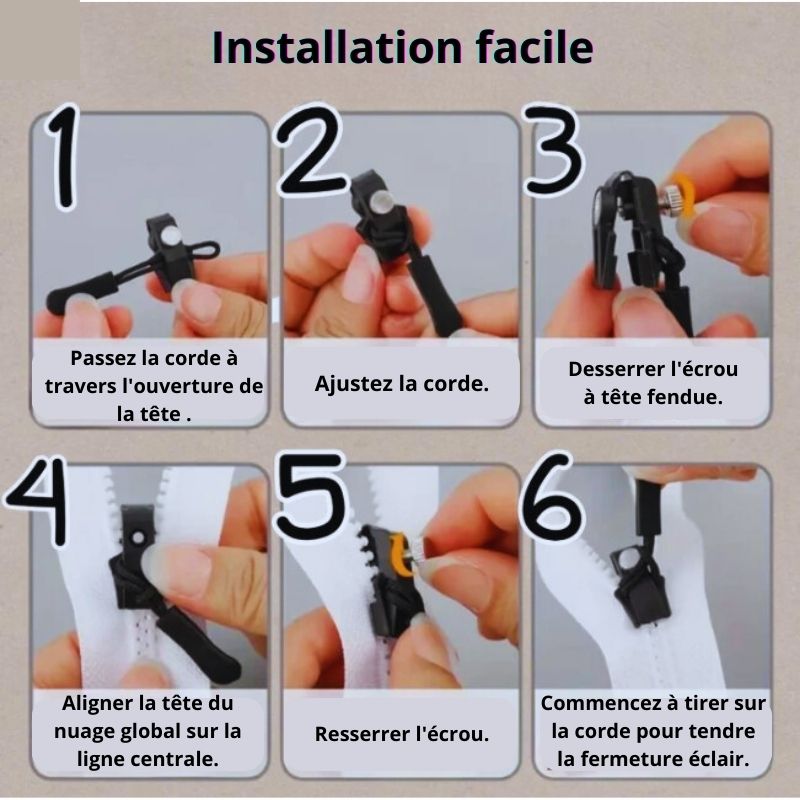 Installation facile

1

Passez la corde à travers l'ouverture de la tête .

2

Ajustez la corde.

3

Desserrer l'écrou à tête fendue.

4

Aligner la tête du nuage global sur la ligne centrale.

5

Resserrer l'écrou.

6

Commencez à tirer sur la corde pour tendre la fermeture éclair.