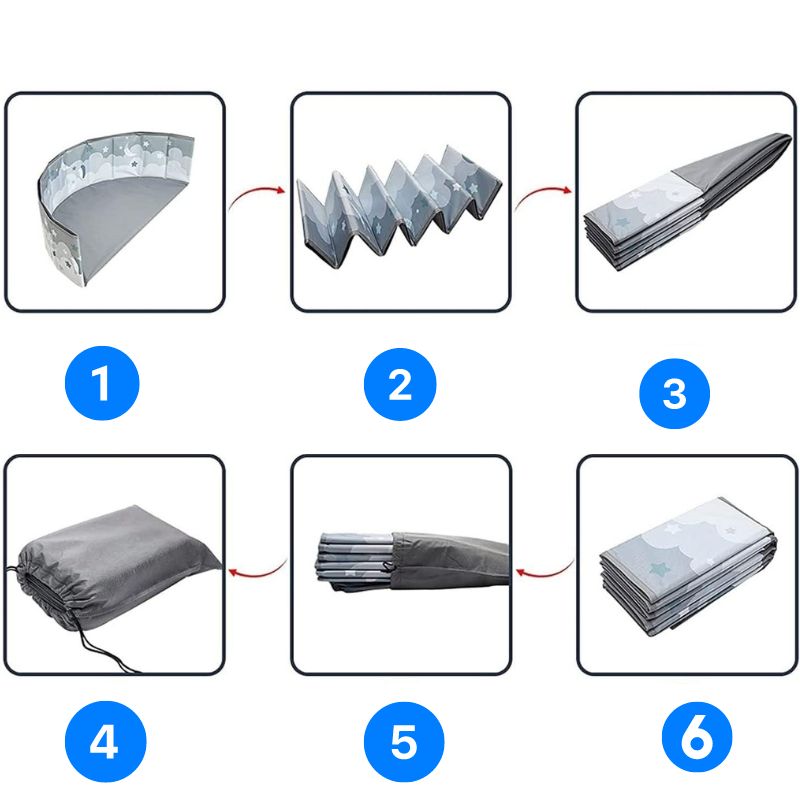 1

2

3

4

5

6